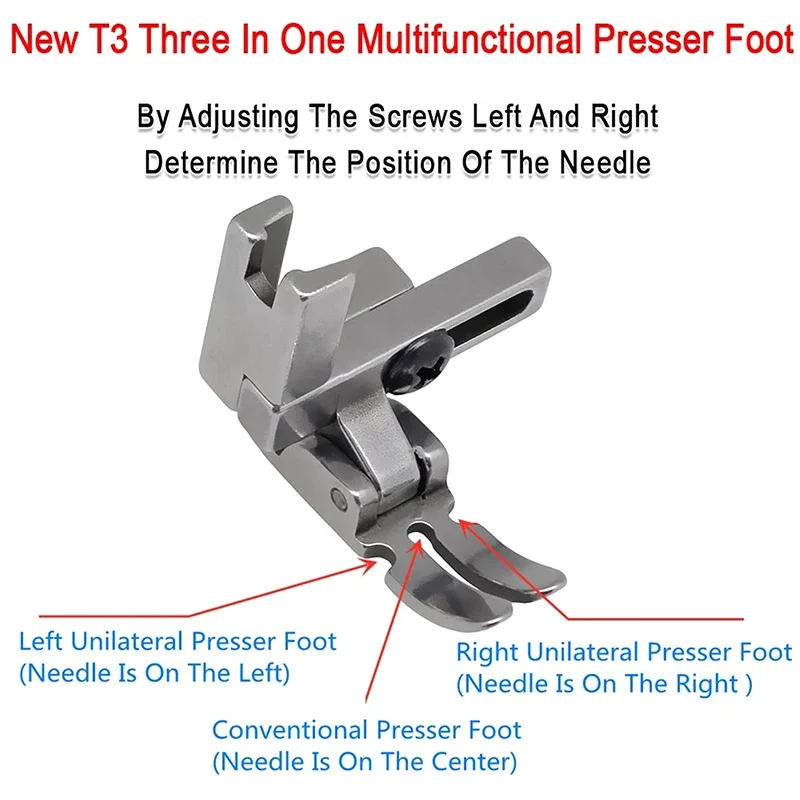 New T3 Three In One Multifunctional Presser Foot

By Adjusting The Screws Left And Right Determine The Position Of The Needle

Left Unilateral Presser Foot (Needle Is On The Left)

Right Unilateral Presser Foot (Needle Is On The Right )

Conventional Presser Foot (Needle Is On The Center)